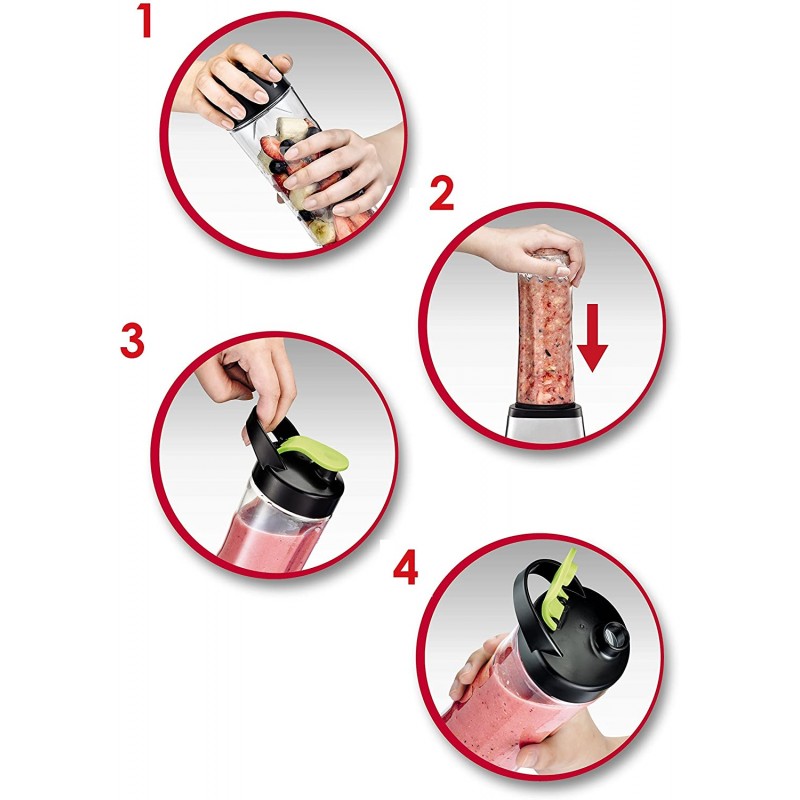 1

2

3

4